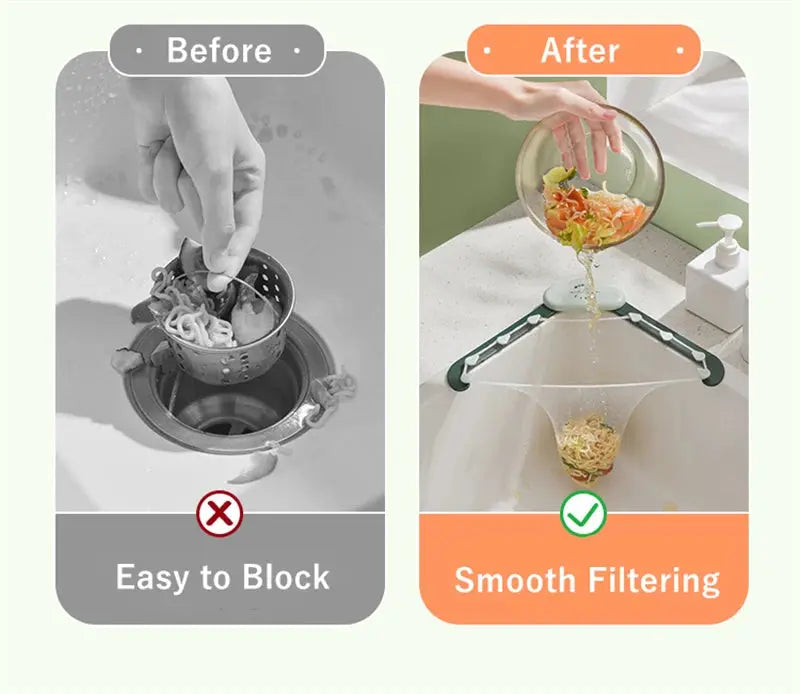 · Before ·

Easy to Block

· After ·

Smooth Filtering