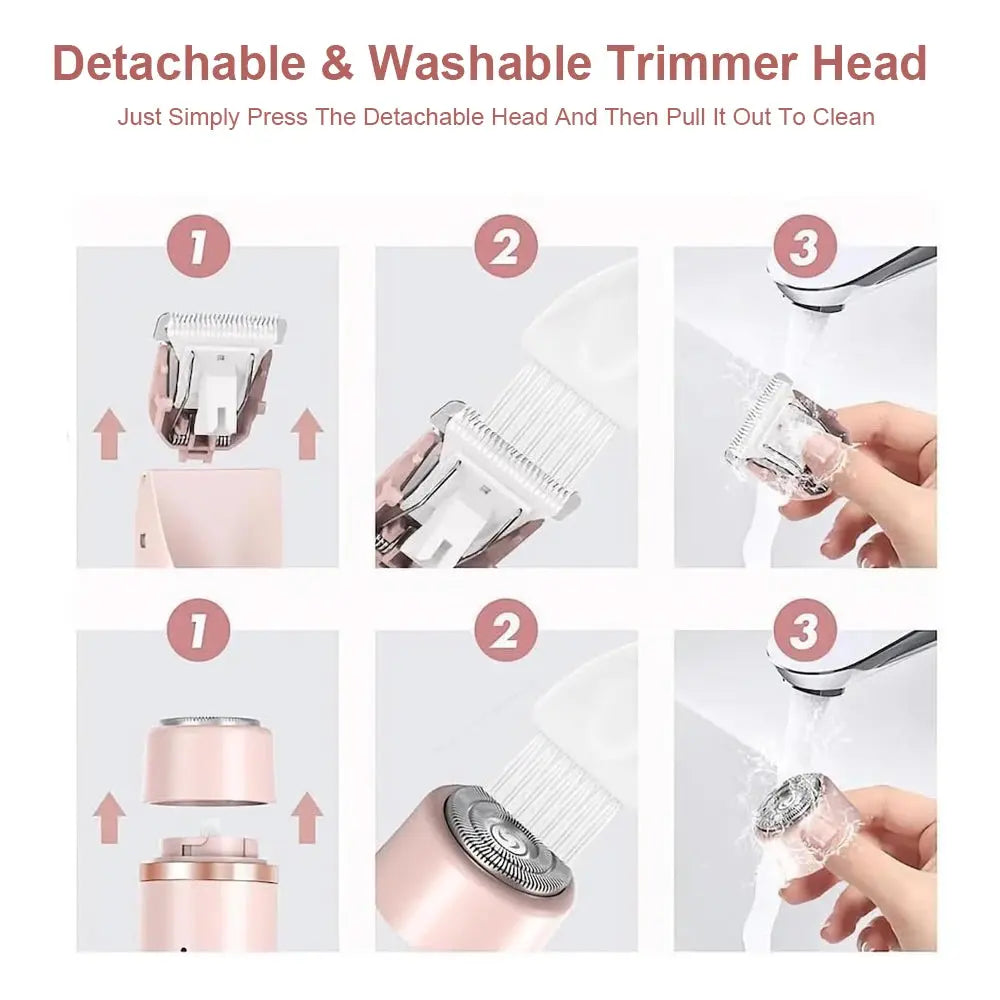 Detachable & Washable Trimmer Head

Just Simply Press The Detachable Head And Then Pull It Out To Clean

1

2

3

1

2

3