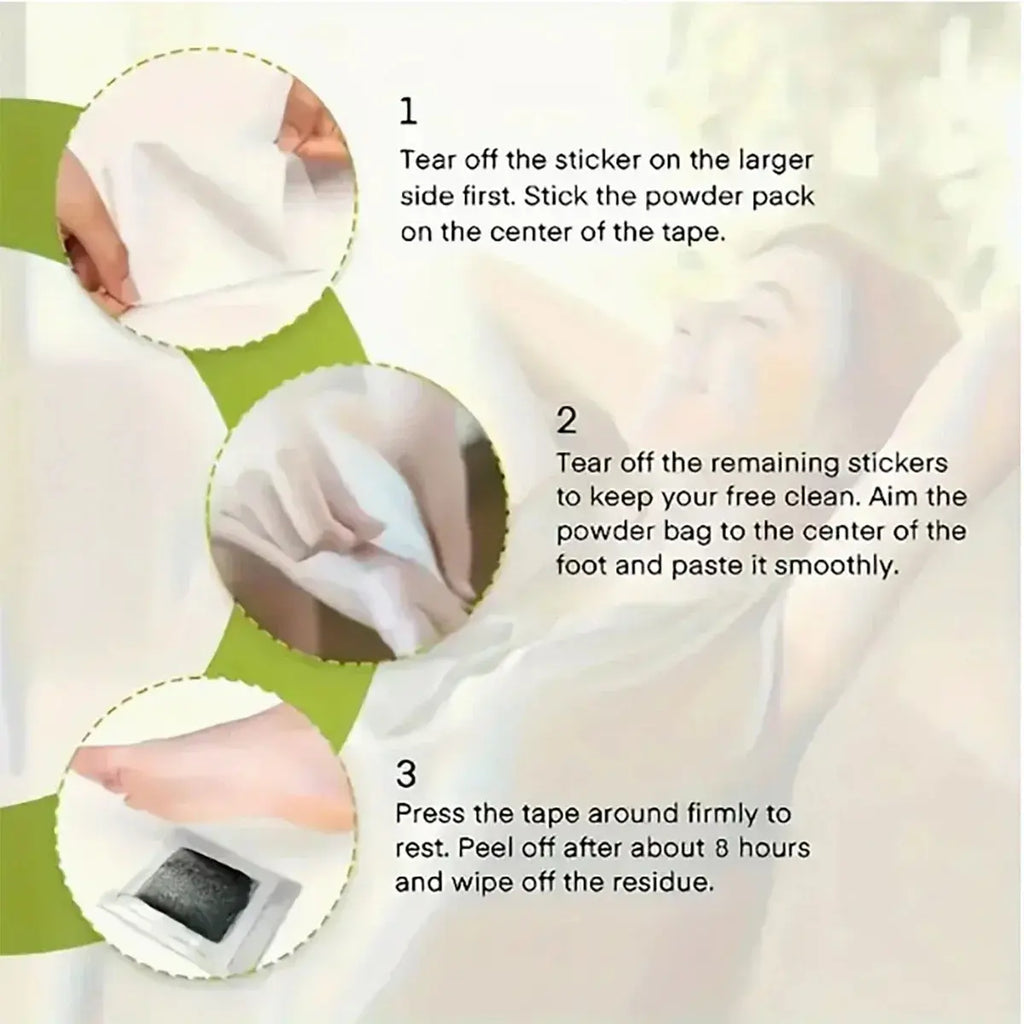 1
Tear off the sticker on the larger side first. Stick the powder pack on the center of the tape.

2
Tear off the remaining stickers to keep your free clean. Aim the powder bag to the center of the foot and paste it smoothly.

3
Press the tape around firmly to rest. Peel off after about 8 hours and wipe off the residue.