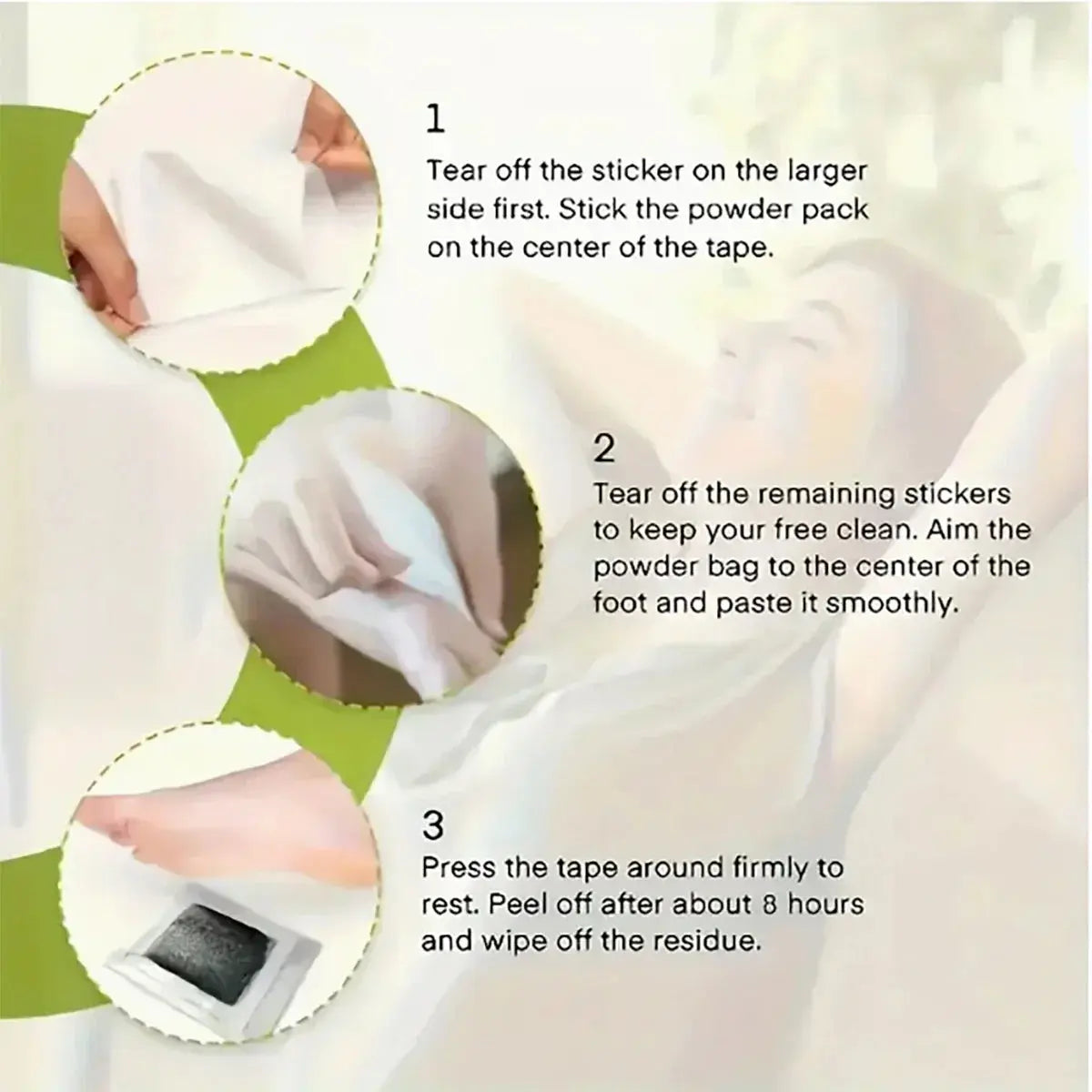 1
Tear off the sticker on the larger side first. Stick the powder pack on the center of the tape.

2
Tear off the remaining stickers to keep your free clean. Aim the powder bag to the center of the foot and paste it smoothly.

3
Press the tape around firmly to rest. Peel off after about 8 hours and wipe off the residue.