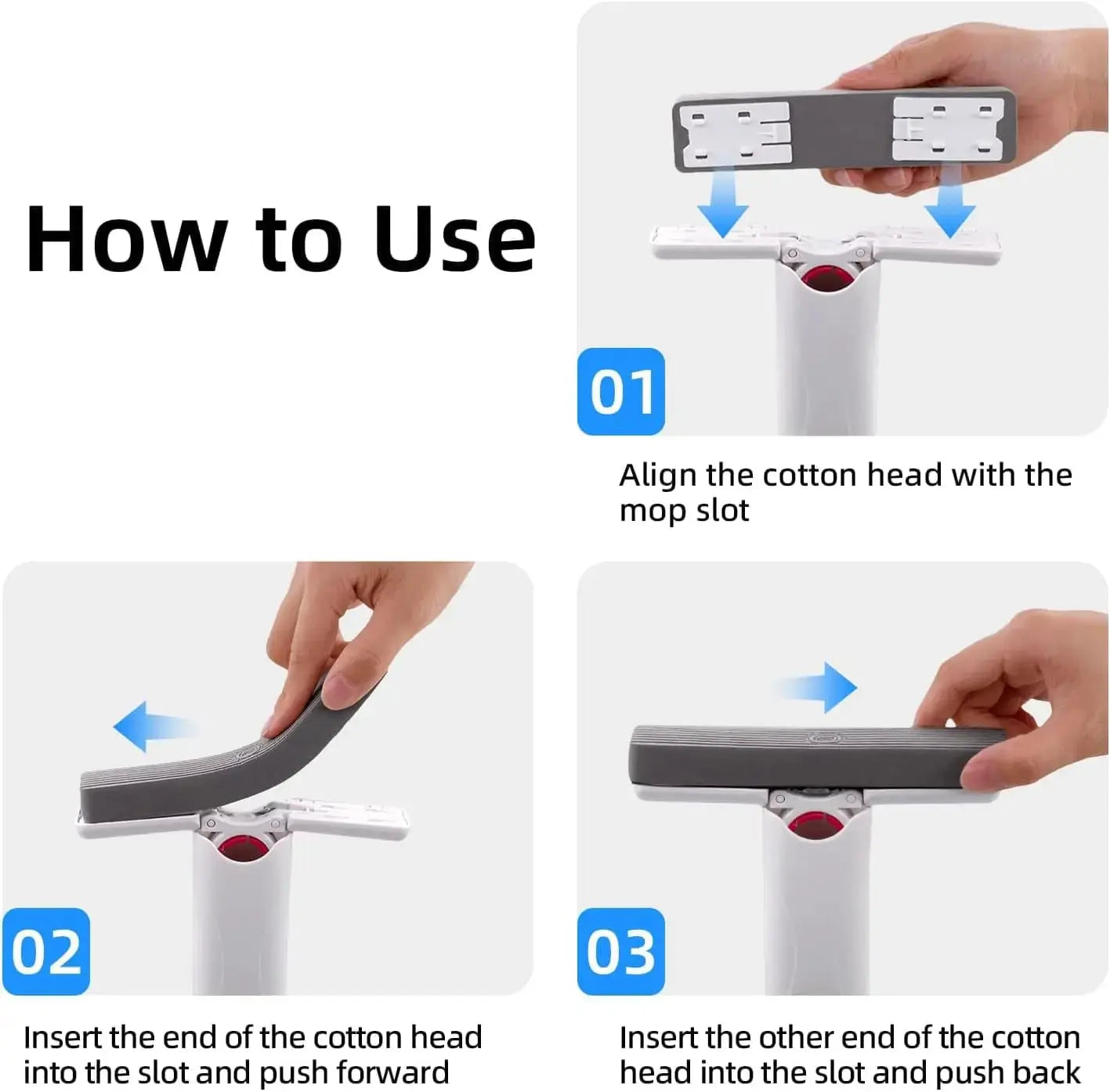 How to Use

01

Align the cotton head with the mop slot

02

Insert the end of the cotton head into the slot and push forward

03

Insert the other end of the cotton head into the slot and push back