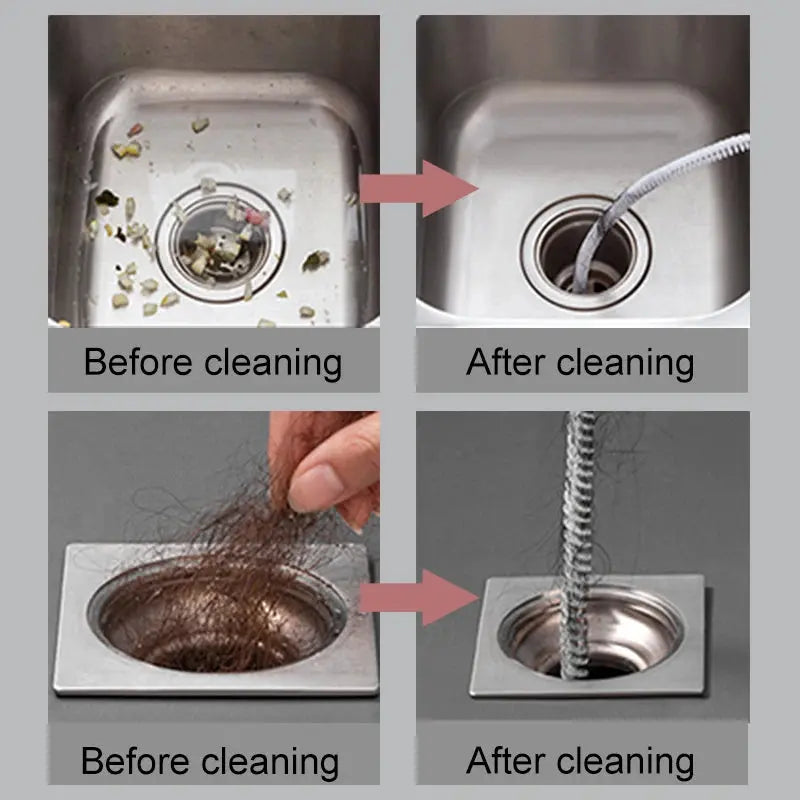 Before cleaning

After cleaning

Before cleaning

After cleaning