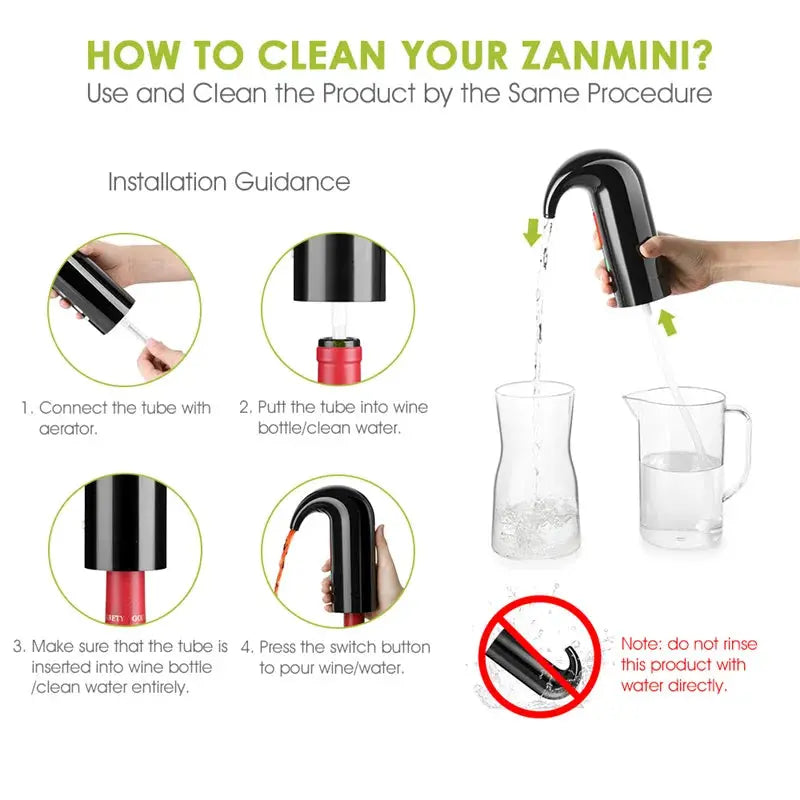 HOW TO CLEAN YOUR ZANMINI?
Use and Clean the Product by the Same Procedure

Installation Guidance

1. Connect the tube with aerator.

2. Putt the tube into wine bottle/clean water.

3. Make sure that the tube is inserted into wine bottle /clean water entirely.

4. Press the switch button to pour wine/water.

Note: do not rinse this product with water directly.