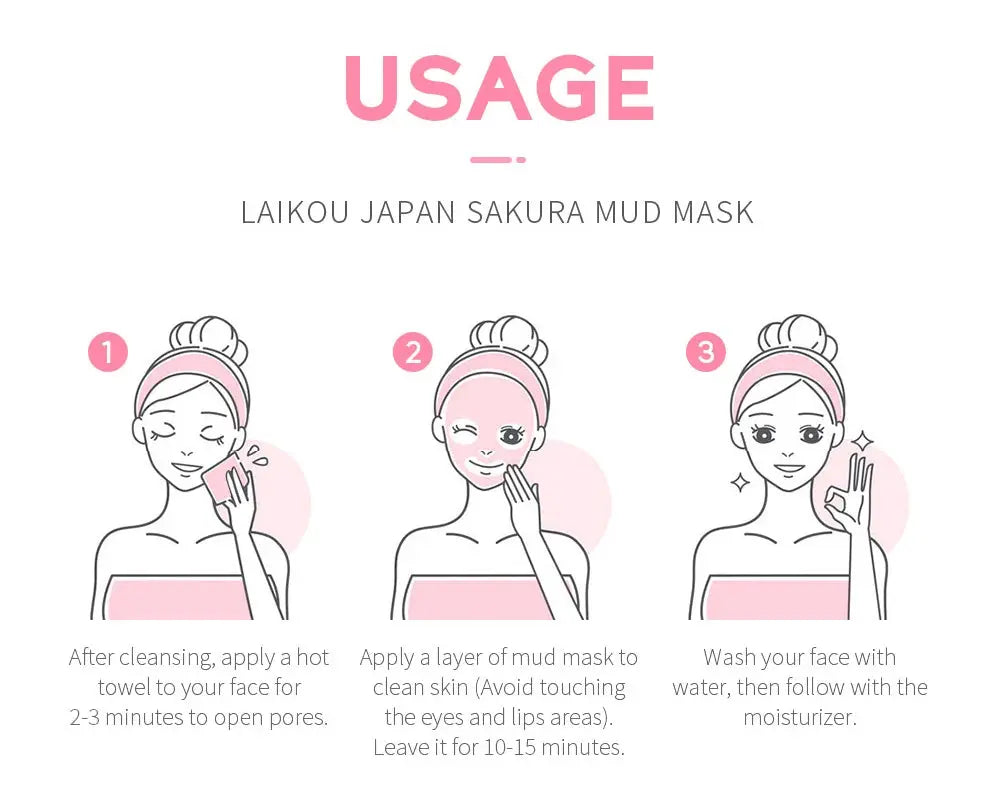 USAGE

LAIKOU JAPAN SAKURA MUD MASK

1

After cleansing, apply a hot towel to your face for 2-3 minutes to open pores.

2

Apply a layer of mud mask to clean skin (Avoid touching the eyes and lips areas). Leave it for 10-15 minutes.

3

Wash your face with water, then follow with the moisturizer.