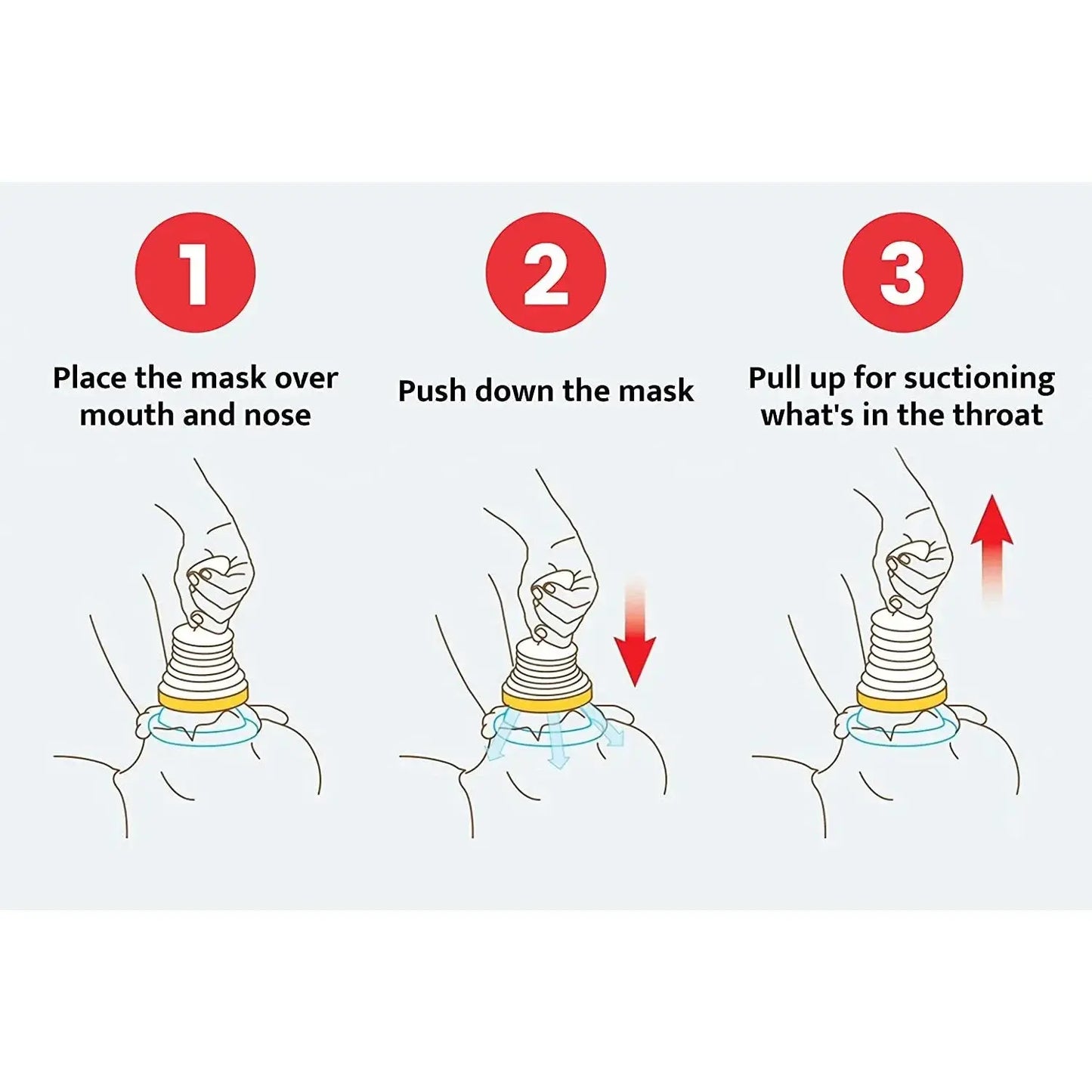 1

Place the mask over mouth and nose

2

Push down the mask

3

Pull up for suctioning what's in the throat