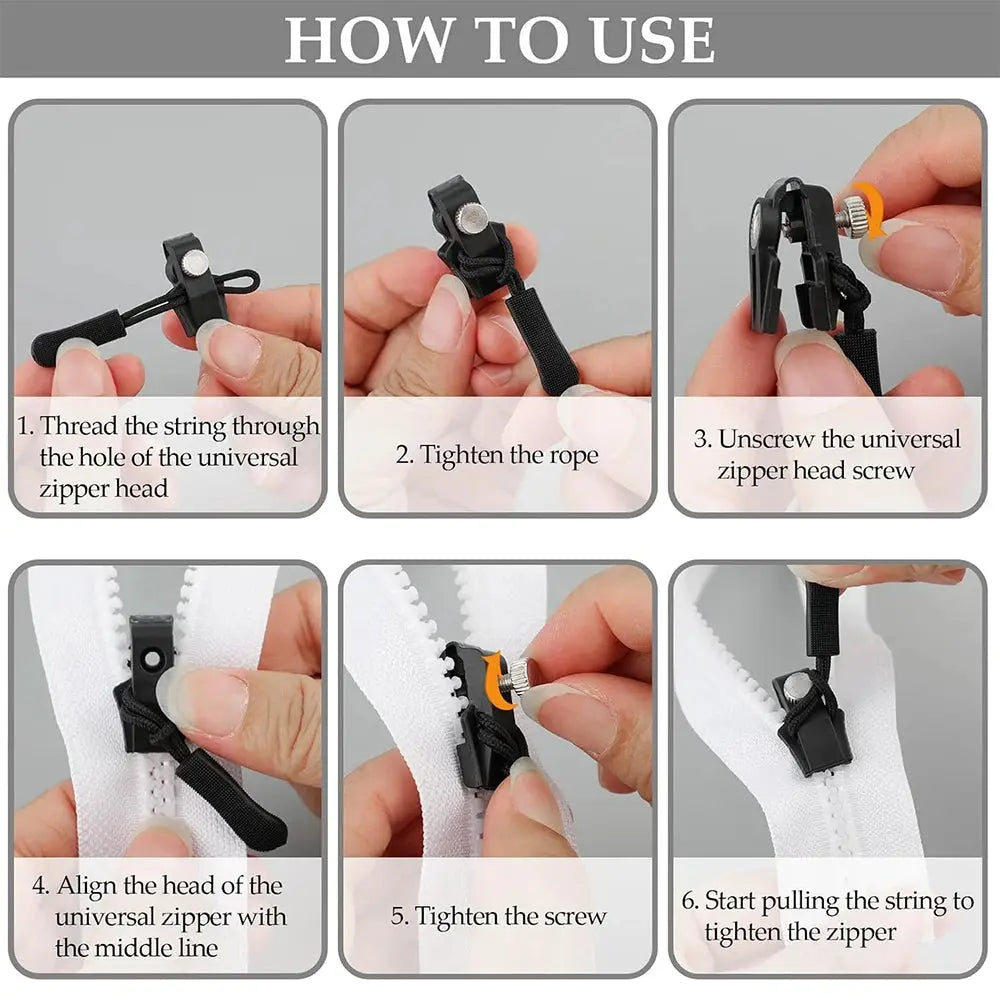 HOW TO USE

1. Thread the string through the hole of the universal zipper head

2. Tighten the rope

3. Unscrew the universal zipper head screw

4. Align the head of the universal zipper with the middle line

5. Tighten the screw

6. Start pulling the string to tighten the zipper